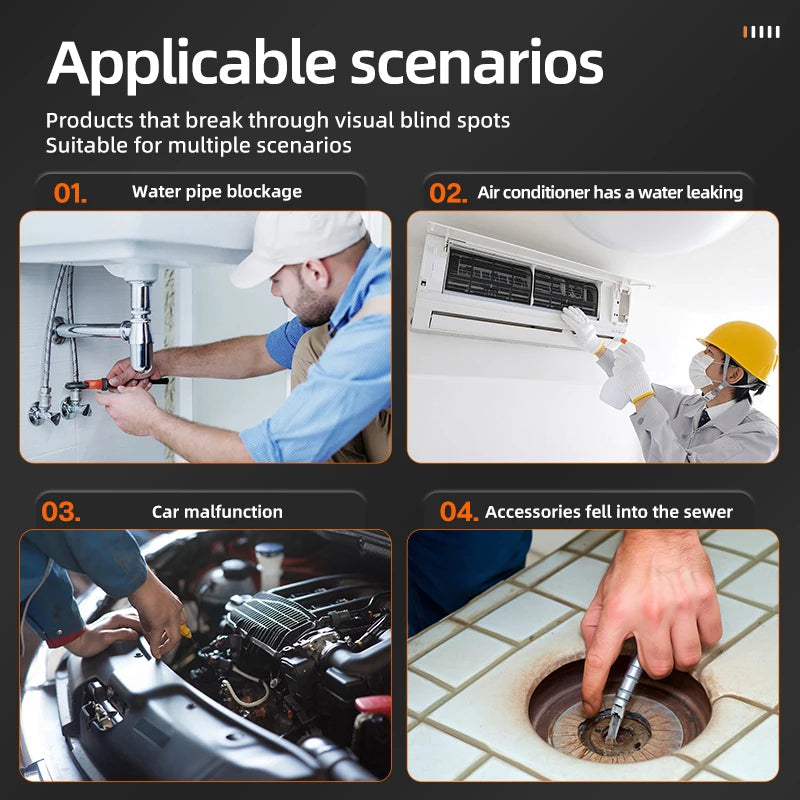 Applicable scenarios

Products that break through visual blind spots
Suitable for multiple scenarios

01. Water pipe blockage

02. Air conditioner has a water leaking

03. Car malfunction

04. Accessories fell into the sewer